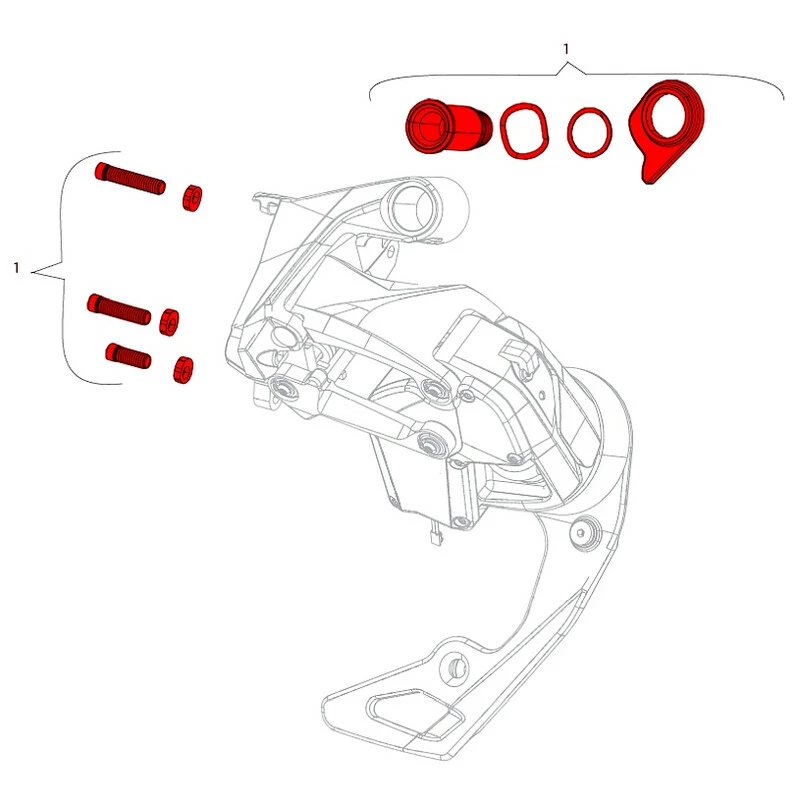 1

1