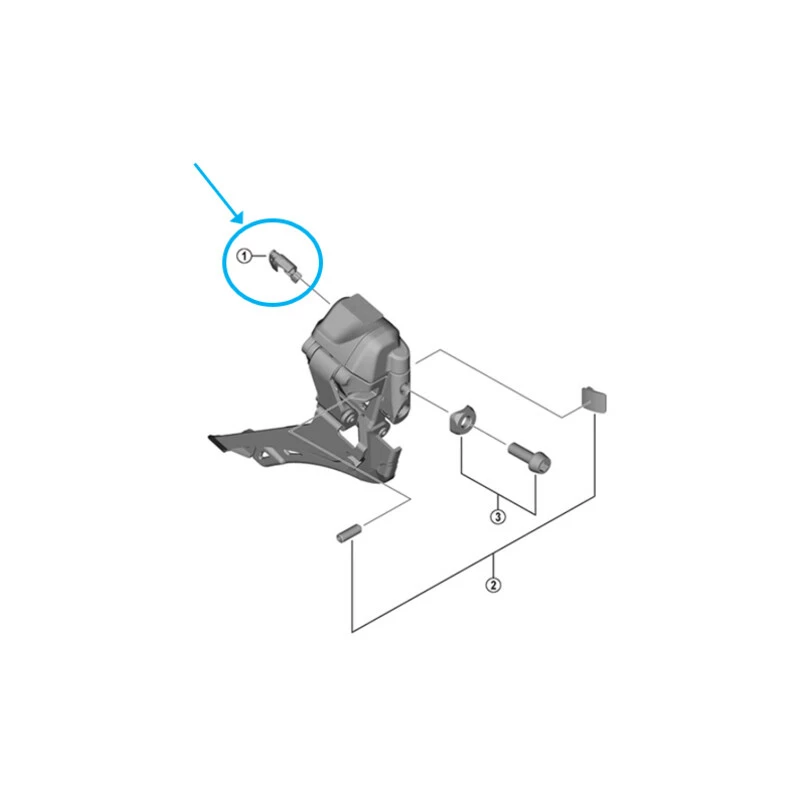 1
3
2