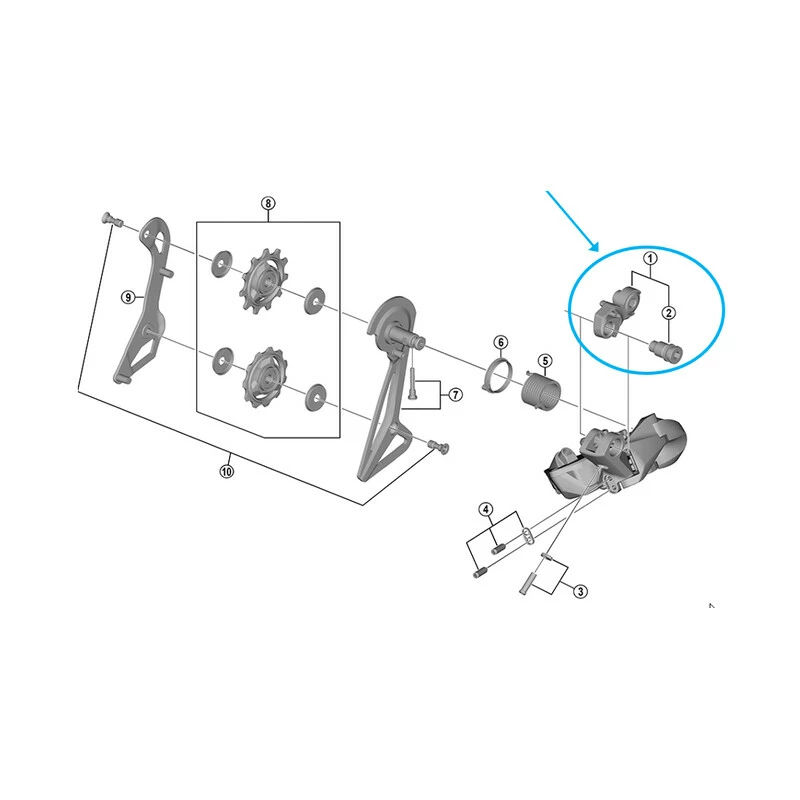 8
9
1
2
6
5
7
10
4
3